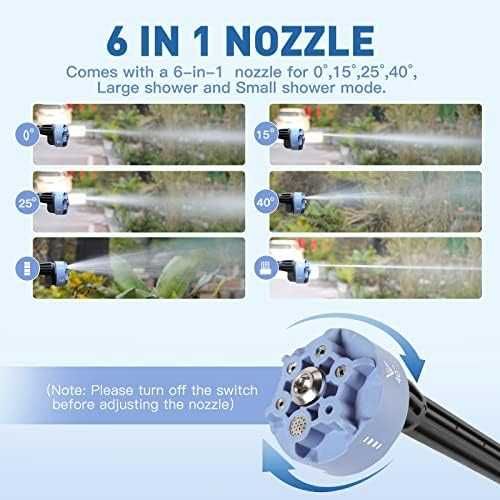 6 IN 1 NOZZLE

Comes with a 6-in-1 nozzle for 0°,15°,25°,40°, Large shower and Small shower mode.

0°

15°

25°

40°

(Note: Please turn off the switch before adjusting the nozzle)