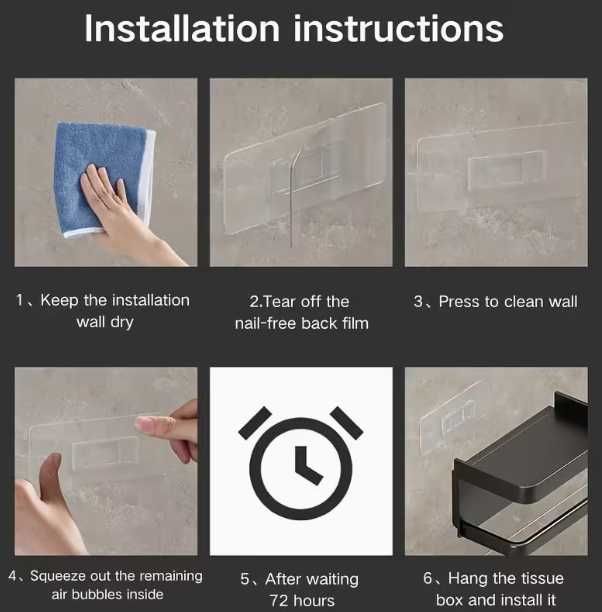 Installation instructions

1、Keep the installation wall dry

2.Tear off the nail-free back film

3、Press to clean wall

4、Squeeze out the remaining air bubbles inside

5、After waiting 72 hours

6、Hang the tissue box and install it