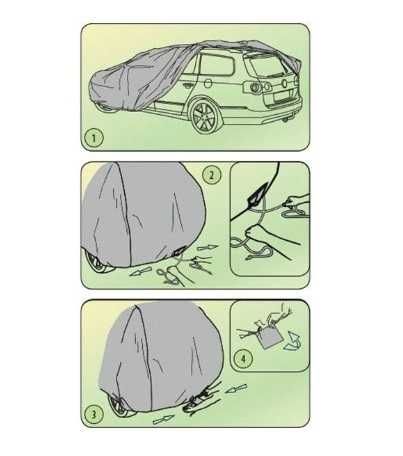 1

2

3

4