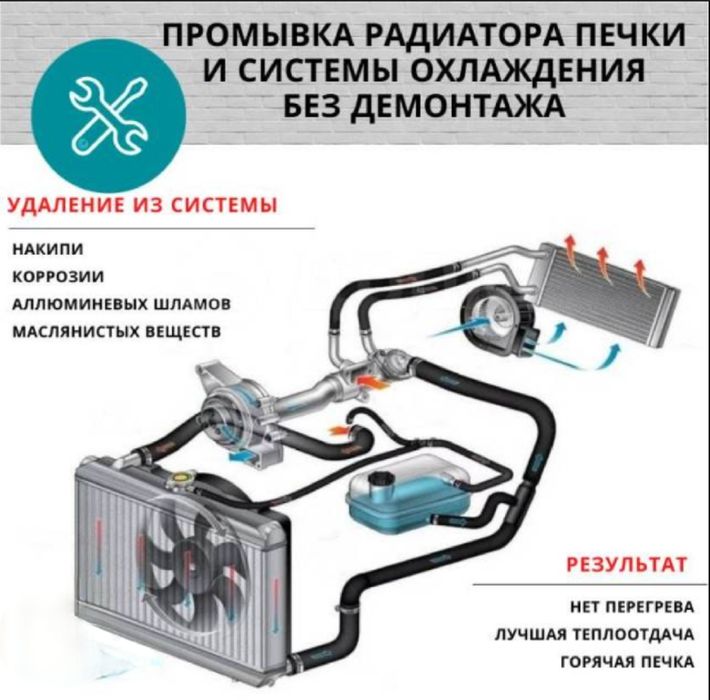 ПРОМЫВКА РАДИАТОРА ПЕЧКИ И СИСТЕМЫ ОХЛАЖДЕНИЯ БЕЗ ДЕМОНТАЖА

УДАЛЕНИЕ ИЗ СИСТЕМЫ

НАКИПИ
КОРРОЗИИ
АЛЛЮМИНЕВЫХ ШЛАМОВ
МАСЛЯНИСТЫХ ВЕЩЕСТВ

РЕЗУЛЬТАТ

НЕТ ПЕРЕГРЕВА
ЛУЧШАЯ ТЕПЛООТДАЧА
ГОРЯЧАЯ ПЕЧКА