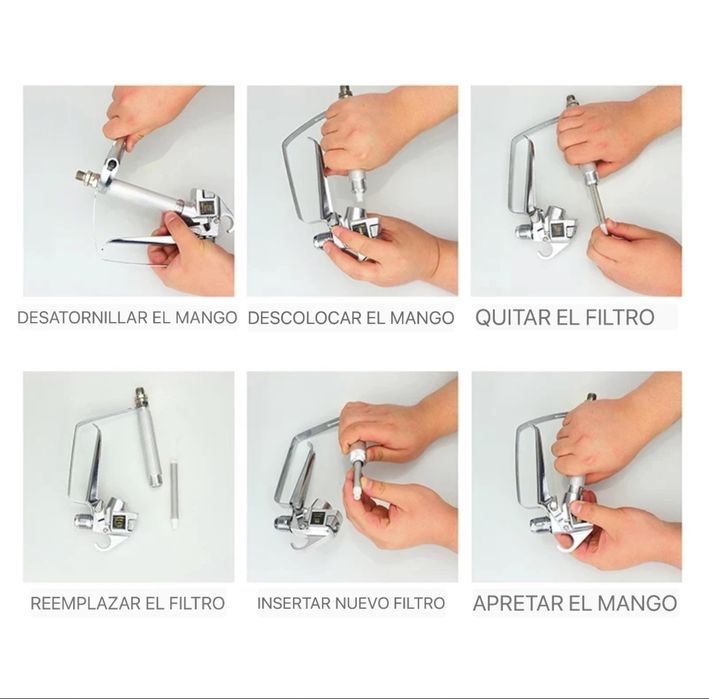 DESATORNILLAR EL MANGO

DESCOLOCAR EL MANGO

QUITAR EL FILTRO

REEMPLAZAR EL FILTRO

INSERTAR NUEVO FILTRO

APRETAR EL MANGO