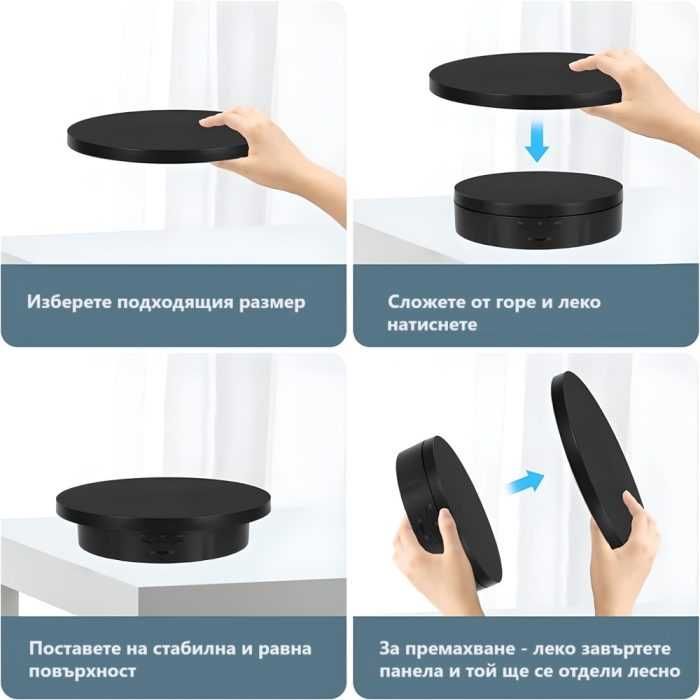 Изберете подходящия размер

Сложете от горе и леко натиснете

Поставете на стабилна и равна повърхност

За премахване - леко завъртете панела и той ще се отдели лесно