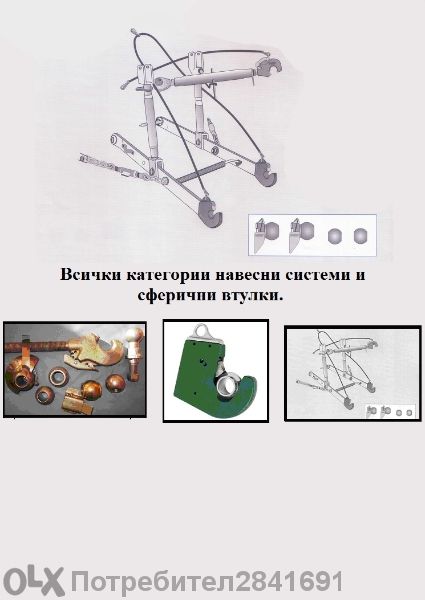 Всички категории навесни системи и сферичпи втулки.

OLX Потребител2841691