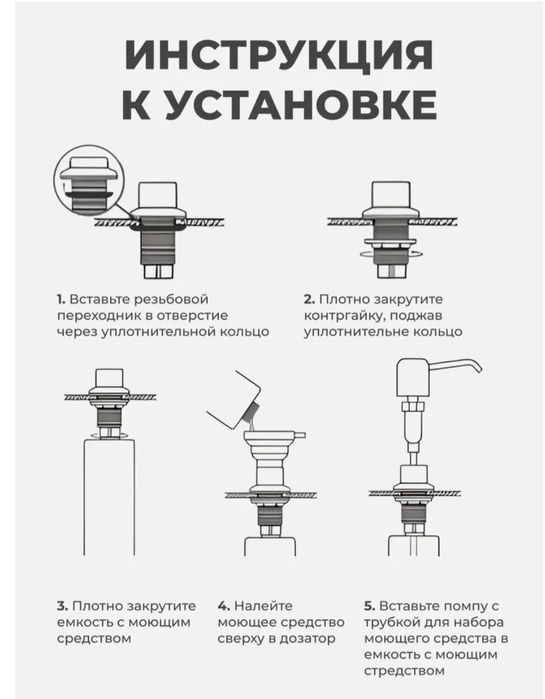 ИНСТРУКЦИЯ К УСТАНОВКЕ

1. Вставьте резьбовой переходник в отверстие через уплотнительной кольцо

2. Плотно закрутите контргайку, поджав уплотнительне кольцо

3. Плотно закрутите емкость с моющим средством

4. Налейте моющее средство сверху в дозатор

5. Вставьте помпу с трубкой для набора моющего средства в емкость с моющим стредством