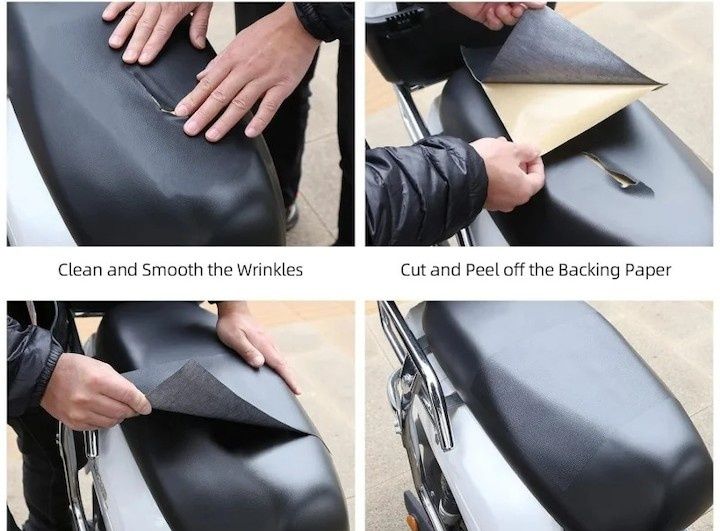 Clean and Smooth the Wrinkles

Cut and Peel off the Backing Paper