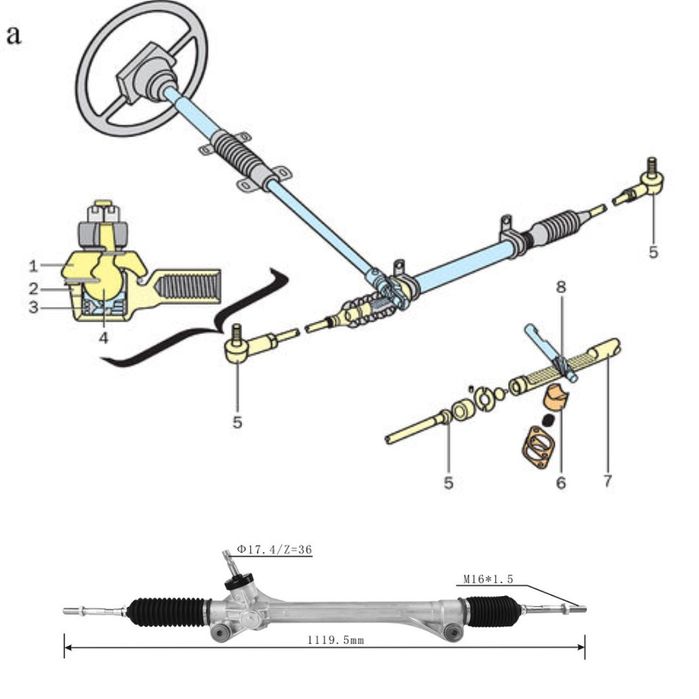 a

1
2
3
4
5
5
8
5
6
7

Φ17.4/Z=36
M16*1.5
1119.5mm