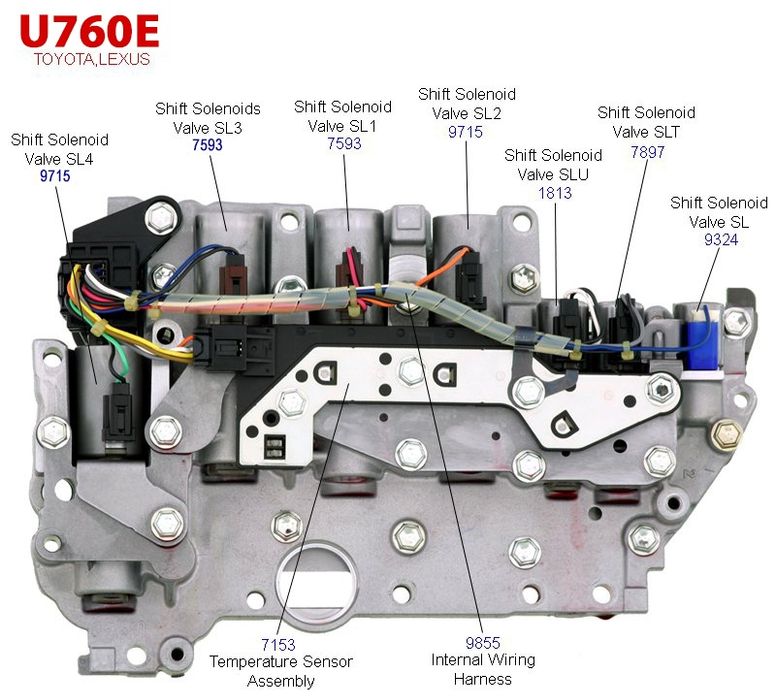 U760E
TOYOTA,LEXUS

Shift Solenoid Valve SL4
9715

Shift Solenoids Valve SL3
7593

Shift Solenoid Valve SL1
7593

Shift Solenoid Valve SL2
9715

Shift Solenoid Valve SLU
1813

Shift Solenoid Valve SLT
7897

Shift Solenoid Valve SL
9324

7153
Temperature Sensor Assembly

9855
Internal Wiring Harness