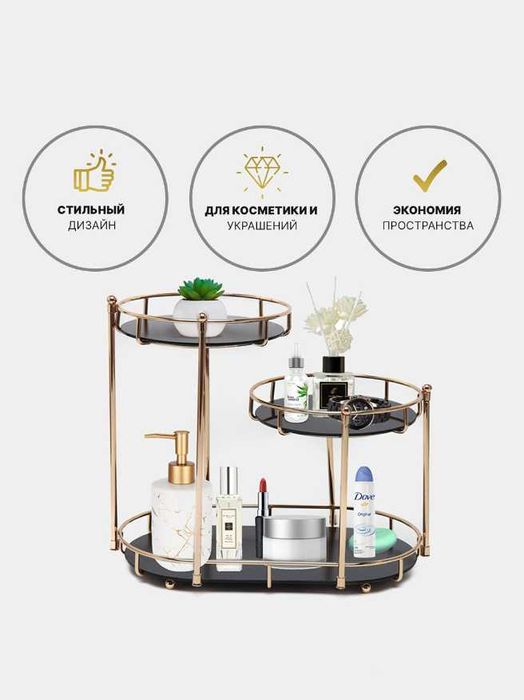 СТИЛЬНЫЙ
ДИЗАЙН

ДЛЯ КОСМЕТИКИ И
УКРАШЕНИЙ

ЭКОНОМИЯ
ПРОСТРАНСТВА

Dove
Original