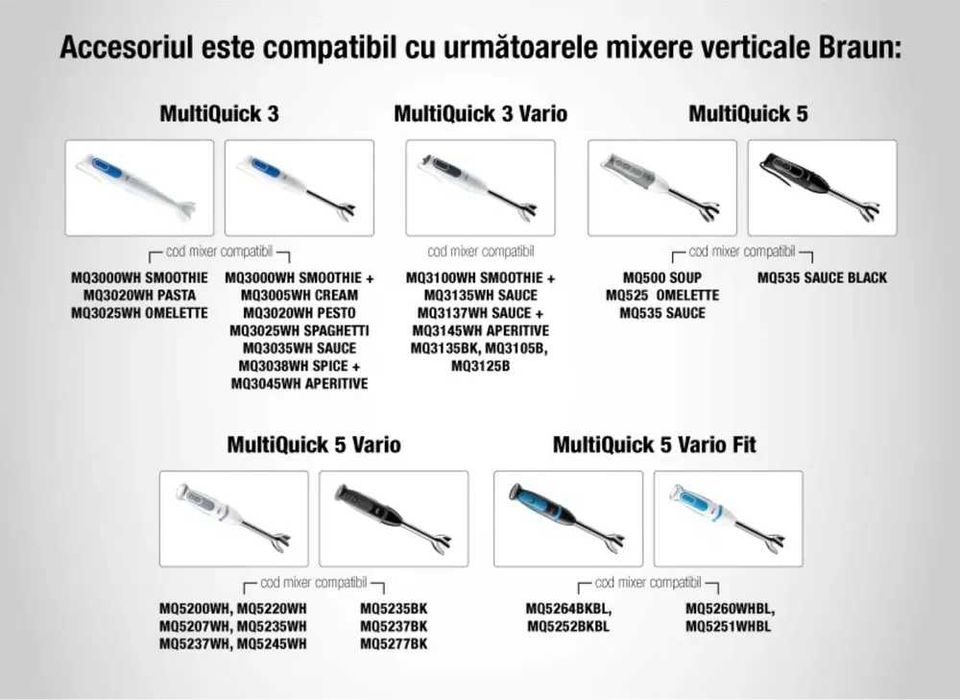 Accesoriul este compatibil cu următoarele mixere verticale Braun:

MultiQuick 3

cod mixer compatibil

MQ3000WH SMOOTHIE
MQ3020WH PASTA
MQ3025WH OMELETTE

MQ3000WH SMOOTHIE +
MQ3005WH CREAM
MQ3020WH PESTO
MQ3025WH SPAGHETTI
MQ3035WH SAUCE
MQ3038WH SPICE +
MQ3045WH APERITIVE

MultiQuick 3 Vario

cod mixer compatibil

MQ3100WH SMOOTHIE +
MQ3135WH SAUCE
MQ3137WH SAUCE +
MQ3145WH APERITIVE
MQ3135BK, MQ3105B,
MQ3125B

MultiQuick 5

cod mixer compatibil

MQ500 SOUP
MQ525 OMELETTE
MQ535 SAUCE

MQ535 SAUCE BLACK

MultiQuick 5 Vario

cod mixer compatibil

MQ5200WH, MQ5220WH
MQ5207WH, MQ5235WH
MQ5237WH, MQ5245WH

MQ5235BK
MQ5237BK
MQ5277BK

MultiQuick 5 Vario Fit

cod mixer compatibil

MQ5264BKBL,
MQ5252BKBL

MQ5260WHBL,
MQ5251WHBL