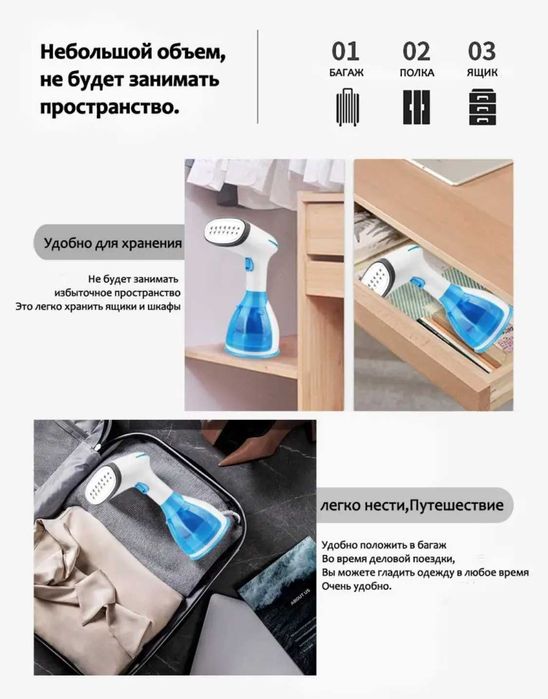 Небольшой объем, не будет занимать пространство.

01
БАГАЖ

02
ПОЛКА

03
ЯЩИК

Удобно для хранения

Не будет занимать
избыточное пространство
Это легко хранить ящики и шкафы

легко нести,Путешествие

Удобно положить в багаж
Во время деловой поездки,
Вы можете гладить одежду в любое время
Очень удобно.

ABOUT US