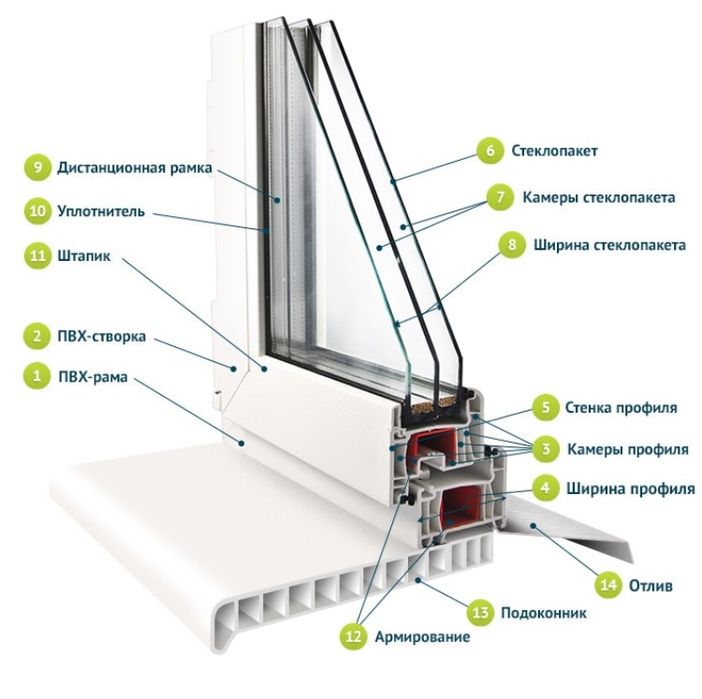 9 Дистанционная рамка
10 Уплотнитель
11 Штапик
2 ПВХ-створка
1 ПВХ-рама
6 Стеклопакет
7 Камеры стеклопакета
8 Ширина стеклопакета
5 Стенка профиля
3 Камеры профиля
4 Ширина профиля
14 Отлив
13 Подоконник
12 Армирование