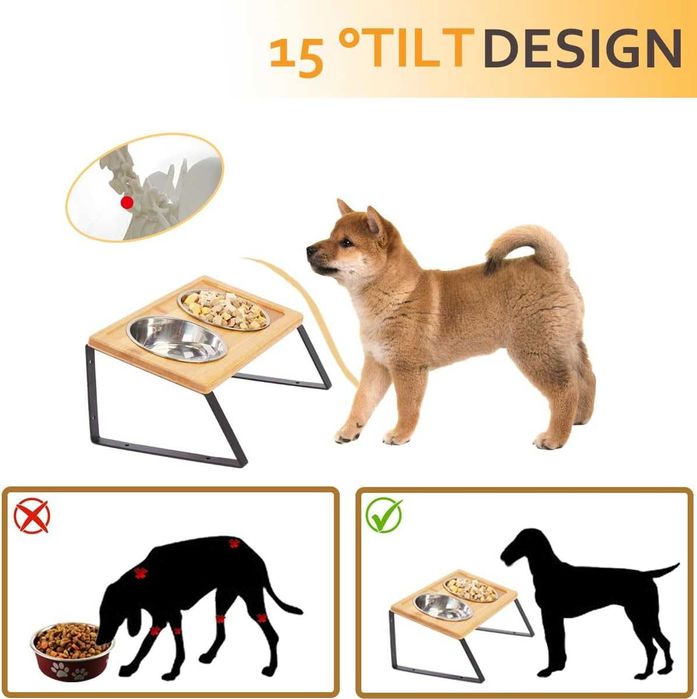 15 °TILT DESIGN