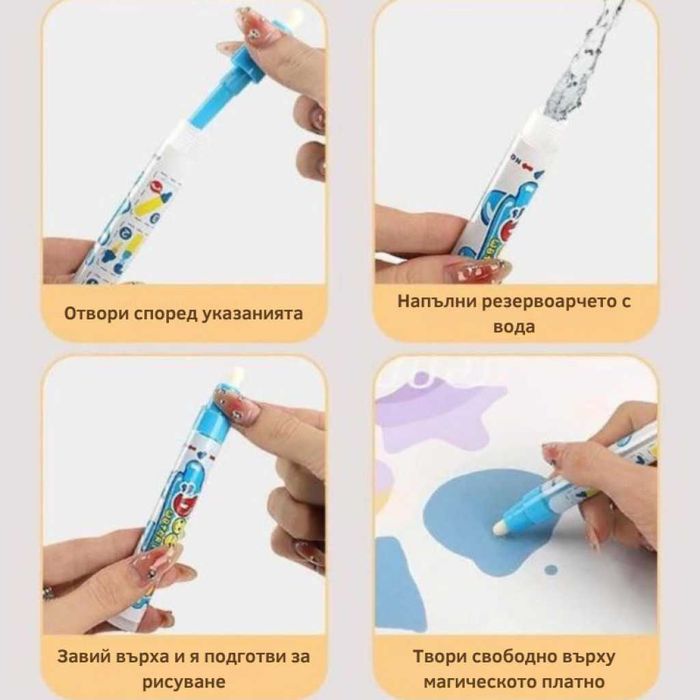 Отвори според указанията

Напълни резервоарчето с вода

Завий върха и я подготви за рисуване

Твори свободно върху магическото платно