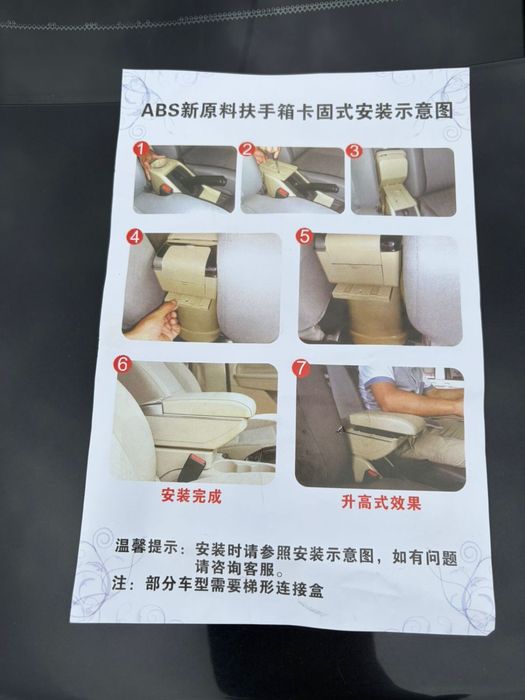 ABS新原料扶手箱卡固式安装示意图

1
2
3
4
5
6
7

安装完成

升高式效果

温馨提示：安装时请参照安装示意图，如有问题请咨询客服。
注：部分车型需要梯形连接盒