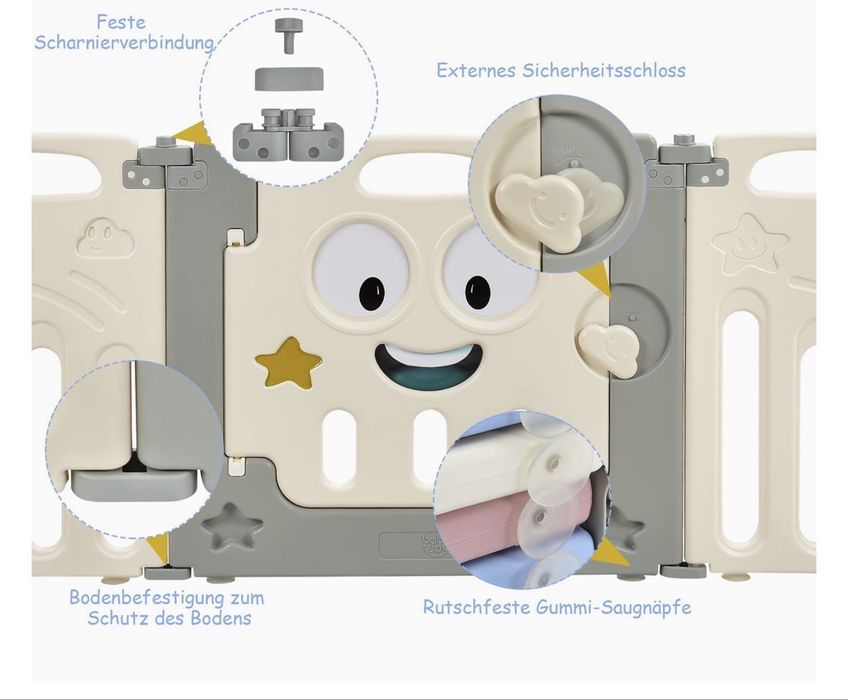 Feste Scharnierverbindung

Externes Sicherheitsschloss

Bodenbefestigung zum Schutz des Bodens

Rutschfeste Gummi-Saugnäpfe