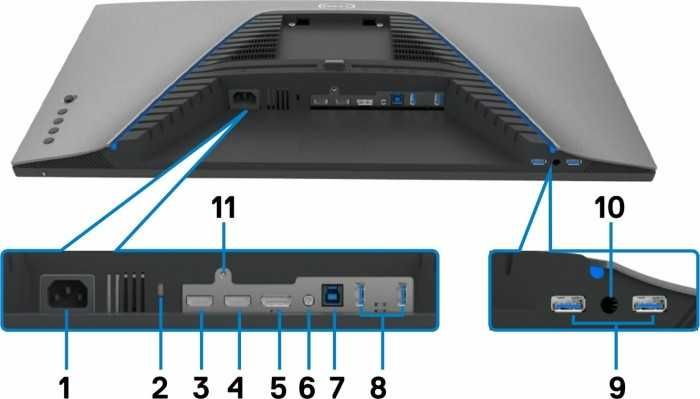 11
10
1 2 3 4 5 6 7 8
9