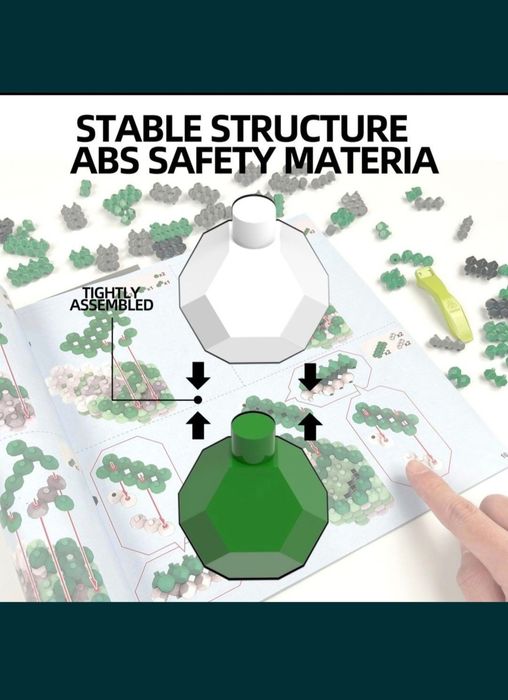 STABLE STRUCTURE
ABS SAFETY MATERIA

TIGHTLY
ASSEMBLED