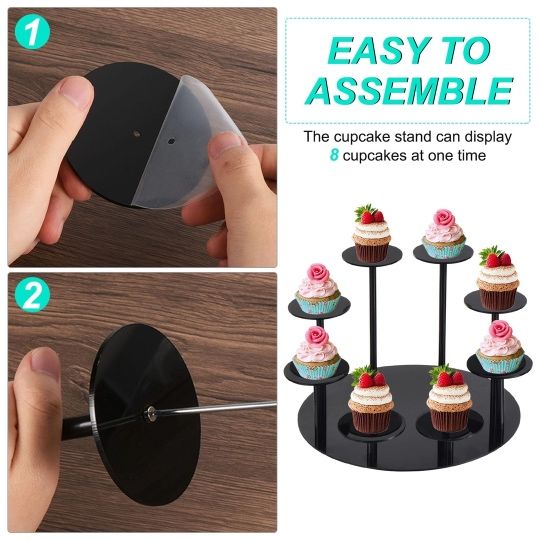 1

2

EASY TO ASSEMBLE

The cupcake stand can display 8 cupcakes at one time