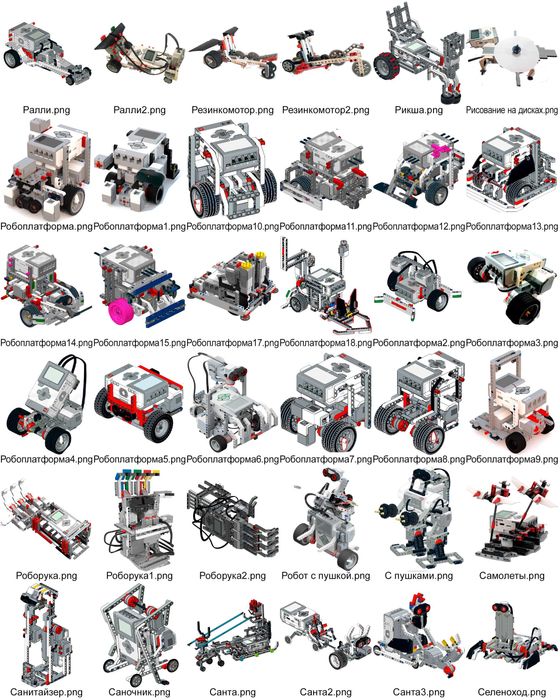 Ралли.png Ралли2.png Резинкомотор.png Резинкомотор2.png Рикша.png Рисование на дисках.png

Робоплатформа.png Робоплатформа1.png Робоплатформа10.png Робоплатформа11.png Робоплатформа12.png Робоплатформа13.png

Робоплатформа14.png Робоплатформа15.png Робоплатформа17.png Робоплатформа18.png Робоплатформа2.png Робоплатформа3.png

Робоплатформа4.png Робоплатформа5.png Робоплатформа6.png Робоплатформа7.png Робоплатформа8.png Робоплатформа9.png

Роборука.png Роборука1.png Роборука2.png Робот с пушкой.png С пушками.png Самолеты.png

Санитайзер.png Саночник.png Санта.png Санта2.png Санта3.png Селеноход.png