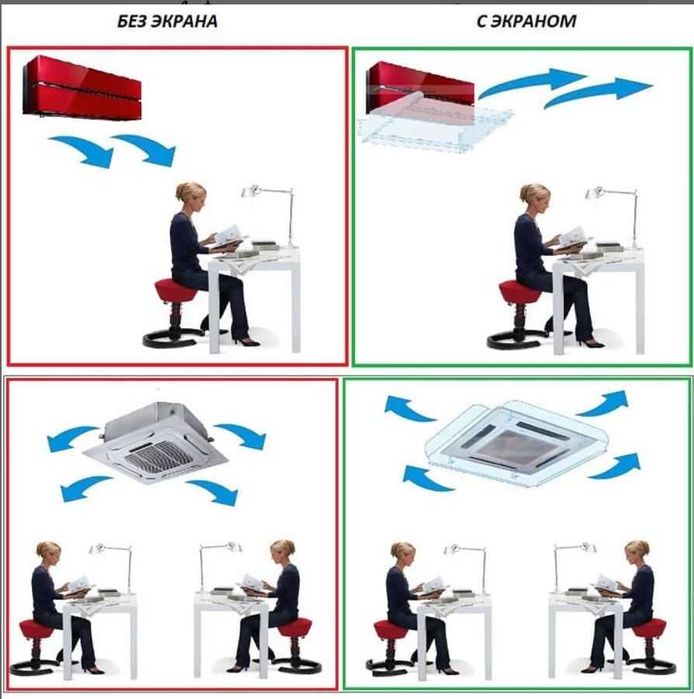 БЕЗ ЭКРАНА

С ЭКРАНОМ