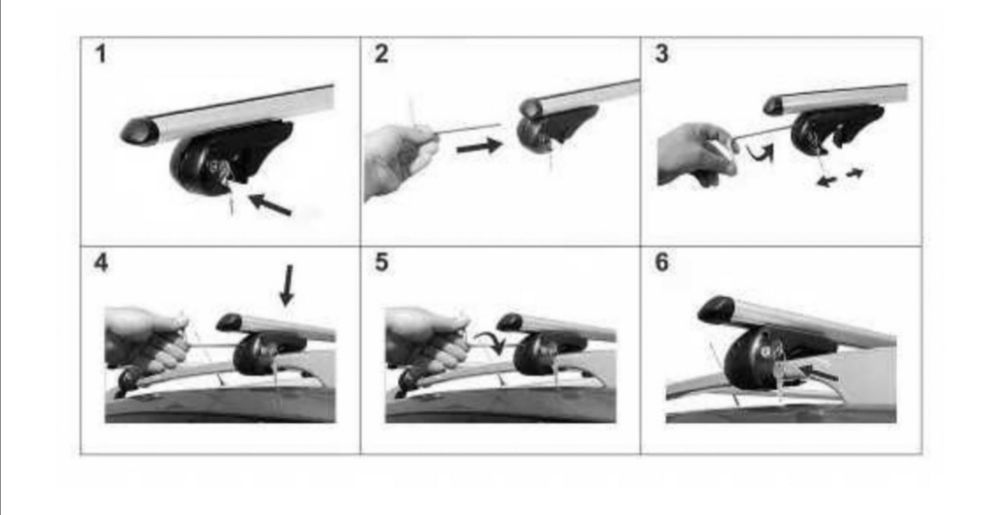 1

2

3

4

5

6