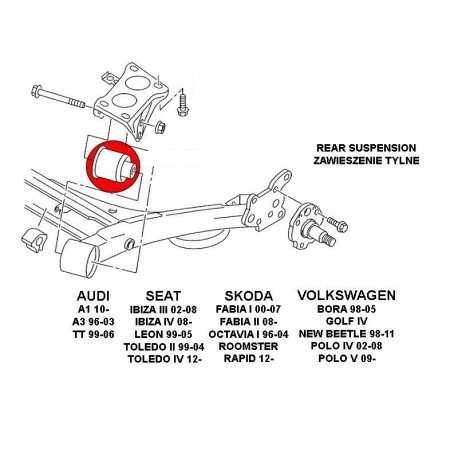 REAR SUSPENSION
ZAWIESZENIE TYLNE

AUDI
A1 10-
A3 96-03
TT 99-06

SEAT
IBIZA III 02-08
IBIZA IV 08-
LEON 99-05
TOLEDO II 99-04
TOLEDO IV 12-

SKODA
FABIA I 00-07
FABIA II 08-
OCTAVIA I 96-04
ROOMSTER
RAPID 12-

VOLKSWAGEN
BORA 98-05
GOLF IV
NEW BEETLE 98-11
POLO IV 02-08
POLO V 09-