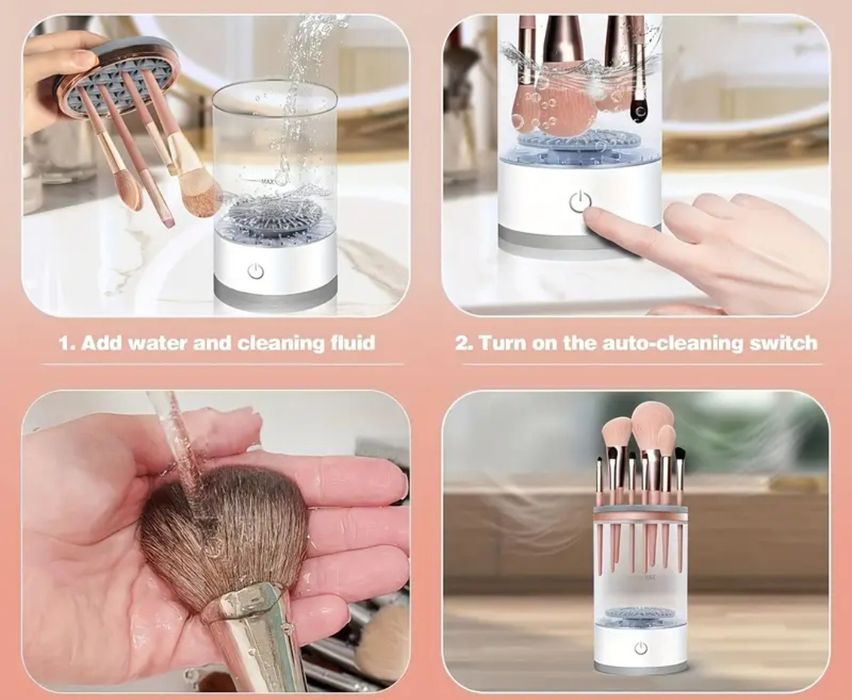 MAX

1. Add water and cleaning fluid

2. Turn on the auto-cleaning switch