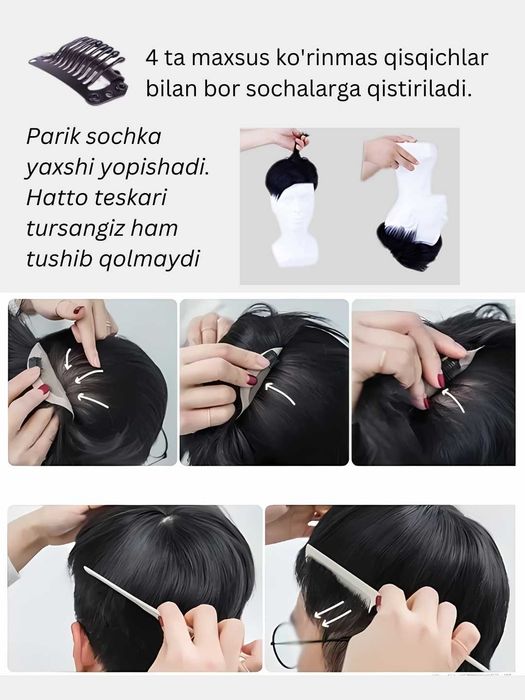 4 ta maxsus ko'rinmas qisqichlar bilan bor sochalarga qistiriladi.

Parik sochka yaxshi yopishadi. Hatto teskari tursangiz ham tushib qolmaydi