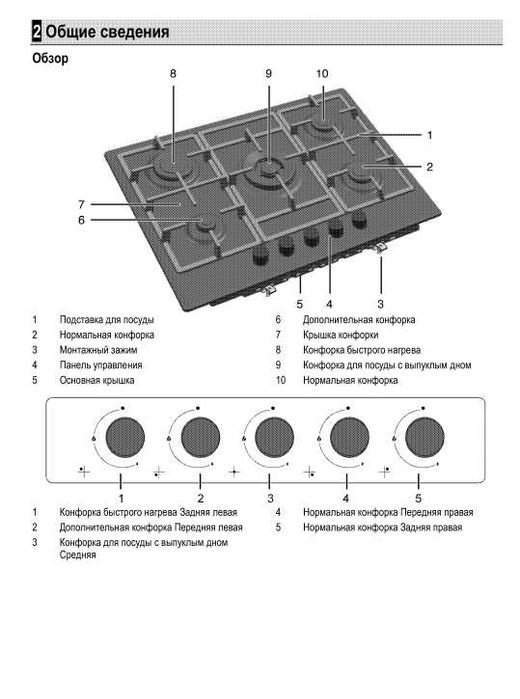 2 Общие сведения

Обзор

8 9 10 1 2 7 6 5 4 3

1 Подставка для посуды
2 Нормальная конфорка
3 Монтажный зажим
4 Панель управления
5 Основная крышка

6 Дополнительная конфорка
7 Крышка конфорки
8 Конфорка быстрого нагрева
9 Конфорка для посуды с выпуклым дном
10 Нормальная конфорка

1 2 3 4 5

1 Конфорка быстрого нагрева Задняя левая
2 Дополнительная конфорка Передняя левая
3 Конфорка для посуды с выпуклым дном Средняя

4 Нормальная конфорка Передняя правая
5 Нормальная конфорка Задняя правая