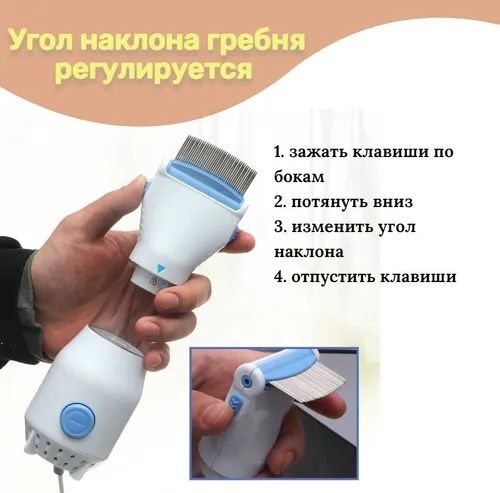 Угол наклона гребня регулируется

1. зажать клавиши по бокам
2. потянуть вниз
3. изменить угол наклона
4. отпустить клавиши