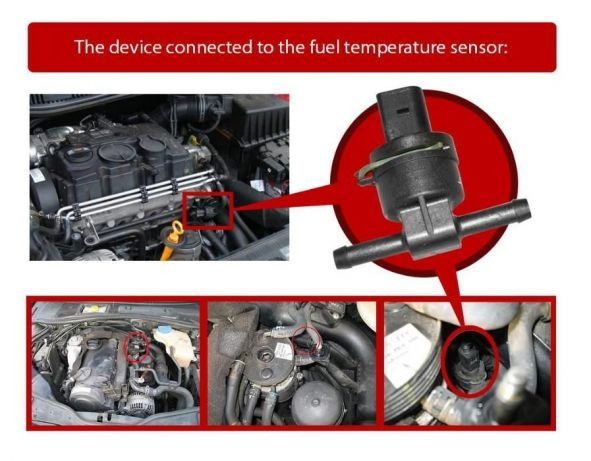 The device connected to the fuel temperature sensor: