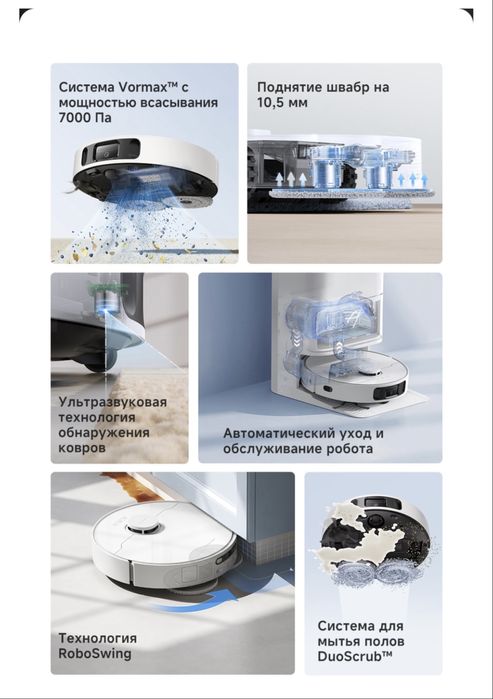 Система Vormax™ с мощностью всасывания 7000 Па

Поднятие швабр на 10,5 мм

Ультразвуковая технология обнаружения ковров

Автоматический уход и обслуживание робота

Технология RoboSwing

Система для мытья полов DuoScrub™