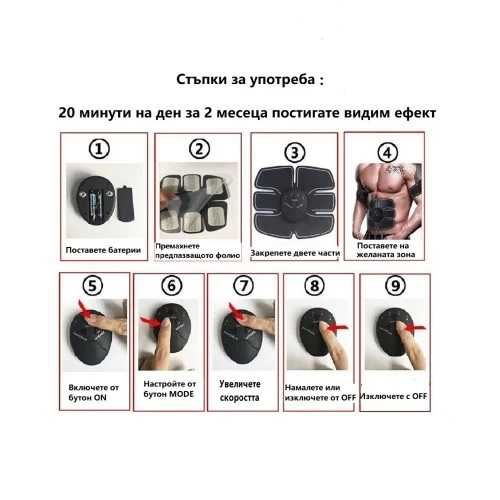 Стъпки за употреба :

20 минути на ден за 2 месеца постигате видим ефект

①
Поставете батерии

②
Премахнете предпазващото фолио

③
Закрепете двете части

④
Поставете на желаната зона

⑤
Включете от бутон ON

⑥
Настройте от бутон MODE

⑦
Увеличете скоростта

⑧
Намалете или изключете от OFF

⑨
Изключете с OFF