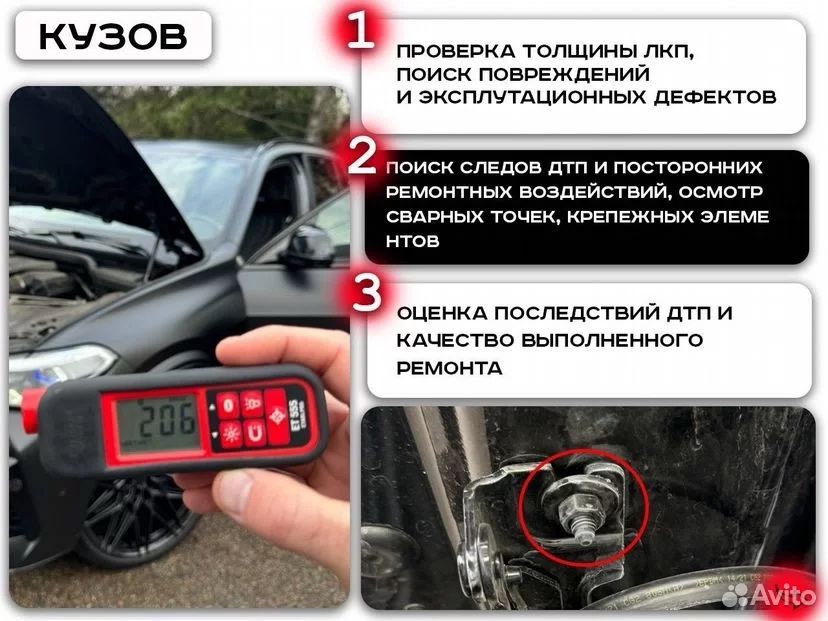 КУЗОВ

1

ПРОВЕРКА ТОЛЩИНЫ ЛКП, ПОИСК ПОВРЕЖДЕНИЙ И ЭКСПЛУТАЦИОННЫХ ДЕФЕКТОВ

2

ПОИСК СЛЕДОВ ДТП И ПОСТОРОННИХ РЕМОНТНЫХ ВОЗДЕЙСТВИЙ, ОСМОТР СВАРНЫХ ТОЧЕК, КРЕПЕЖНЫХ ЭЛЕМЕ НТОВ

3

ОЦЕНКА ПОСЛЕДСТВИЙ ДТП И КАЧЕСТВО ВЫПОЛНЕННОГО РЕМОНТА

206

ET 555

Avito