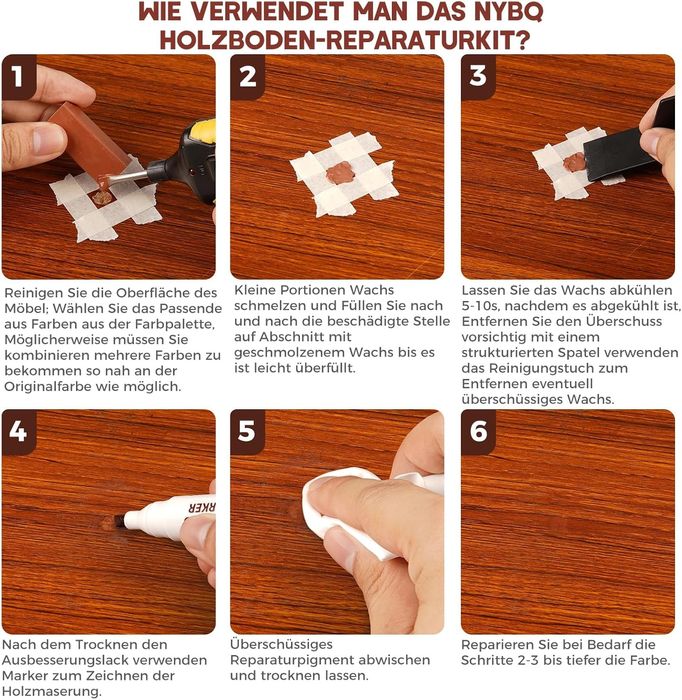 WIE VERWENDET MAN DAS NYBQ HOLZBODEN-REPARATURKIT?

1

Reinigen Sie die Oberfläche des Möbel; Wählen Sie das Passende aus Farben aus der Farbpalette, Möglicherweise müssen Sie kombinieren mehrere Farben zu bekommen so nah an der Originalfarbe wie möglich.

2

Kleine Portionen Wachs schmelzen und Füllen Sie nach und nach die beschädigte Stelle auf Abschnitt mit geschmolzenem Wachs bis es ist leicht überfüllt.

3

Lassen Sie das Wachs abkühlen 5-10s, nachdem es abgekühlt ist, Entfernen Sie den Überschuss vorsichtig mit einem strukturierten Spatel verwenden das Reinigungstuch zum Entfernen eventuell überschüssiges Wachs.

4

RKER

Nach dem Trocknen den Ausbesserungslack verwenden Marker zum Zeichnen der Holzmaserung.

5

Überschüssiges Reparaturpigment abwischen und trocknen lassen.

6

Reparieren Sie bei Bedarf die Schritte 2-3 bis tiefer die Farbe.