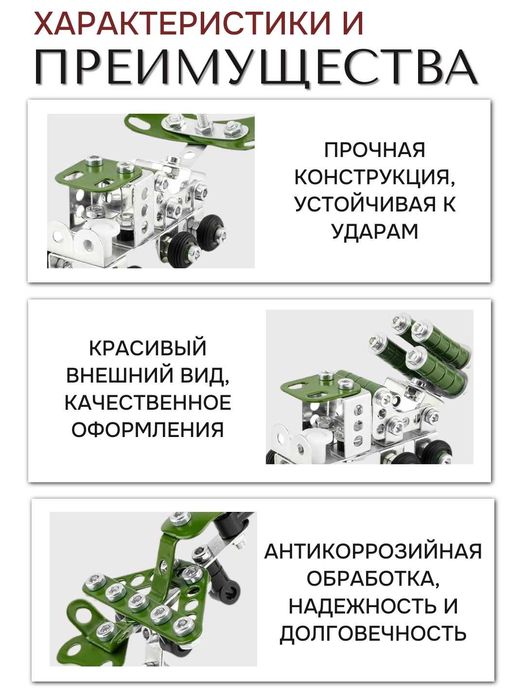 ХАРАКТЕРИСТИКИ И
ПРЕИМУЩЕСТВА

ПРОЧНАЯ КОНСТРУКЦИЯ, УСТОЙЧИВАЯ К УДАРАМ

КРАСИВЫЙ ВНЕШНИЙ ВИД, КАЧЕСТВЕННОЕ ОФОРМЛЕНИЯ

АНТИКОРРОЗИЙНАЯ ОБРАБОТКА, НАДЕЖНОСТЬ И ДОЛГОВЕЧНОСТЬ