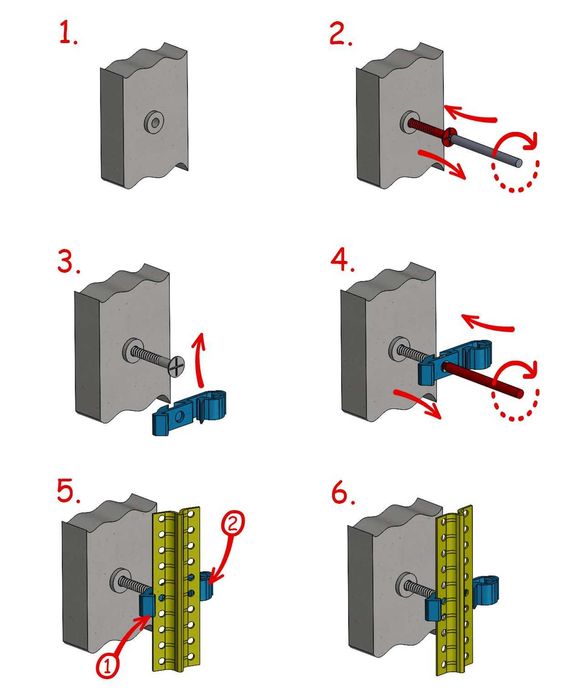 1.

2.

3.

4.

5.

②

①

6.