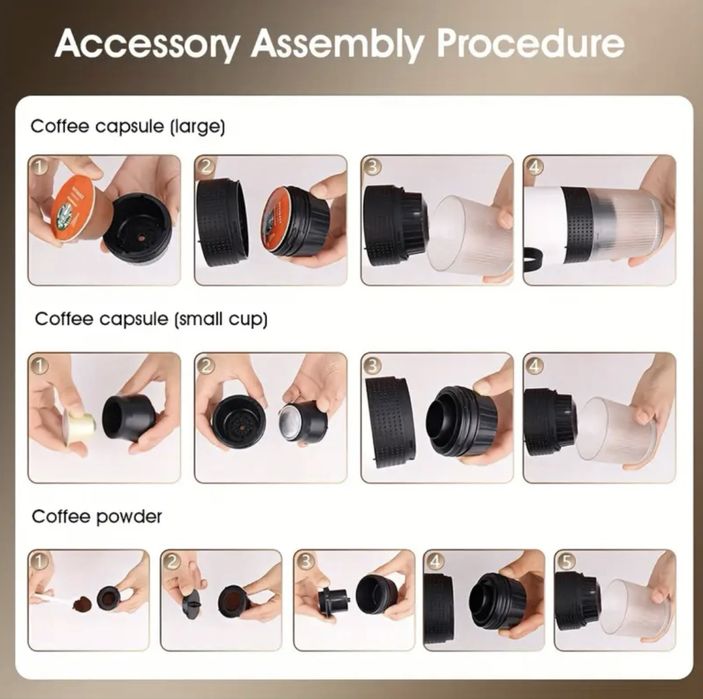 Accessory Assembly Procedure

Coffee capsule (large)

1 2 3 4

Coffee capsule (small cup)

1 2 3 4

Coffee powder

1 2 3 4 5