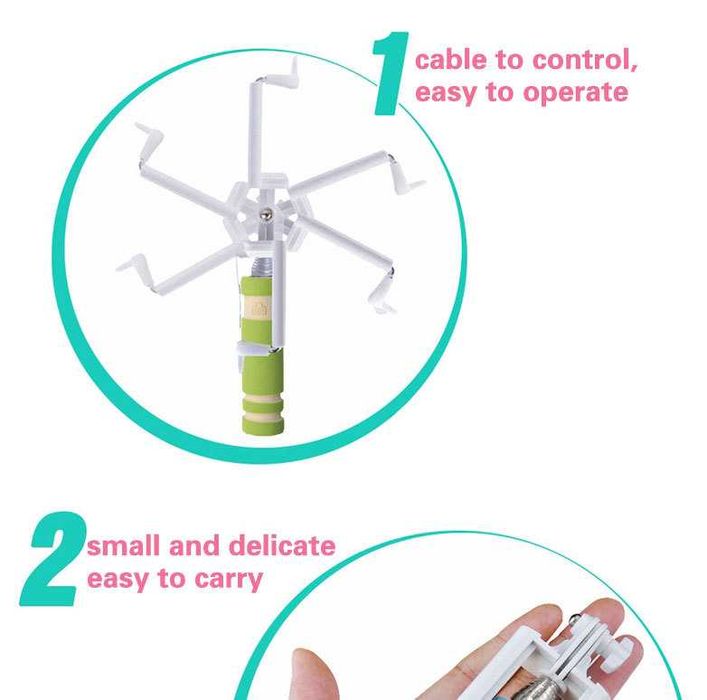 1 cable to control, easy to operate

2 small and delicate easy to carry