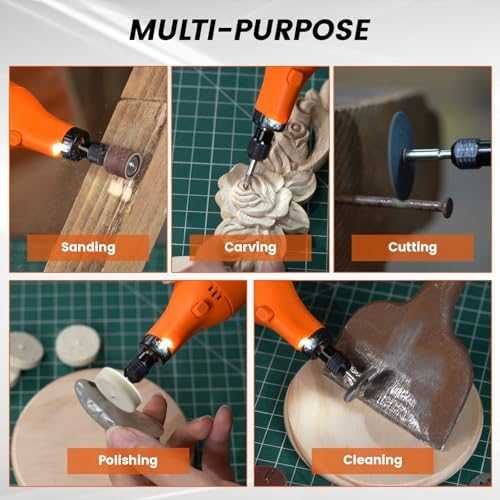 MULTI-PURPOSE

Sanding

Carving

Cutting

Polishing

Cleaning