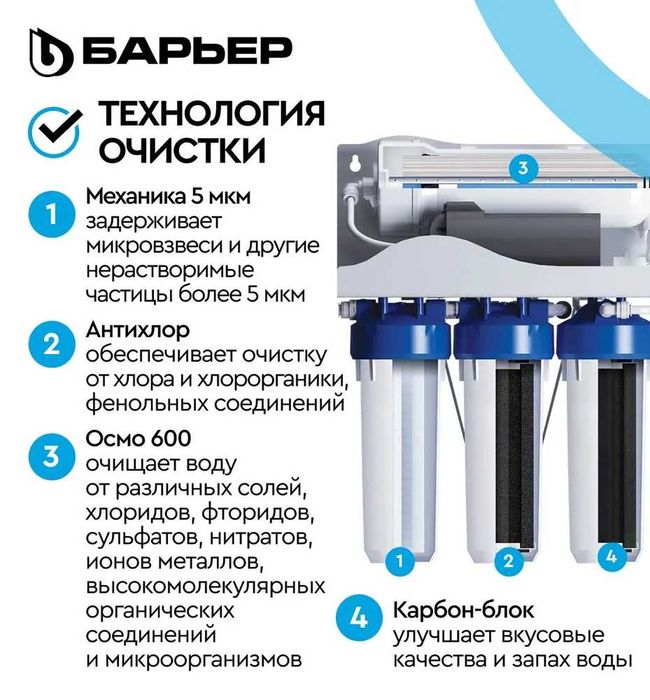 БАРЬЕР

ТЕХНОЛОГИЯ ОЧИСТКИ

1 Механика 5 мкм задерживает микровзвеси и другие нерастворимые частицы более 5 мкм

2 Антихлор обеспечивает очистку от хлора и хлорорганики, фенольных соединений

3 Осмо 600 очищает воду от различных солей, хлоридов, фторидов, сульфатов, нитратов, ионов металлов, высокомолекулярных органических соединений и микроорганизмов

3

1

2

4

4 Карбон-блок улучшает вкусовые качества и запах воды