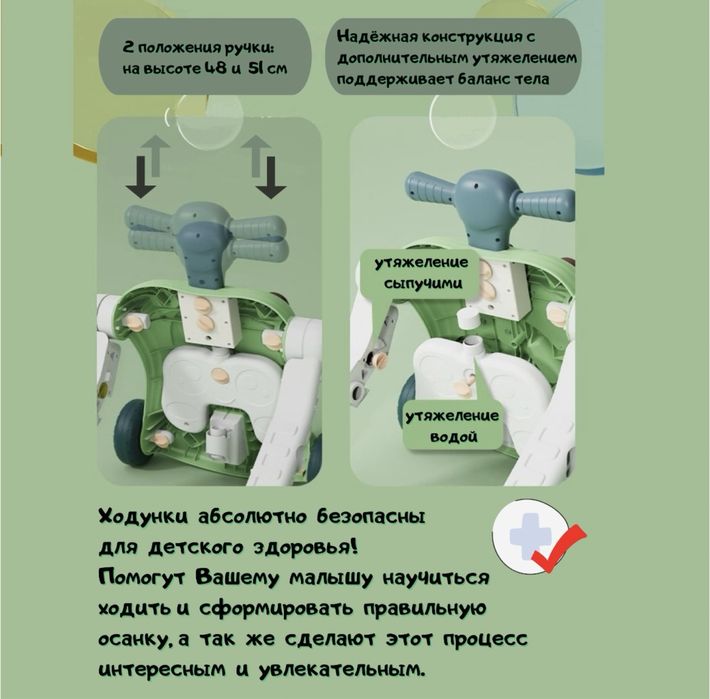 2 положения ручки: на высоте 48 и 51 см

Надёжная конструкция с дополнительным утяжелением поддерживает баланс тела

утяжеление сыпучими

утяжеление водой

Ходунки абсолютно безопасны для детского здоровья! Помогут Вашему малышу научиться ходить и сформировать правильную осанку, а так же сделают этот процесс интересным и увлекательным.