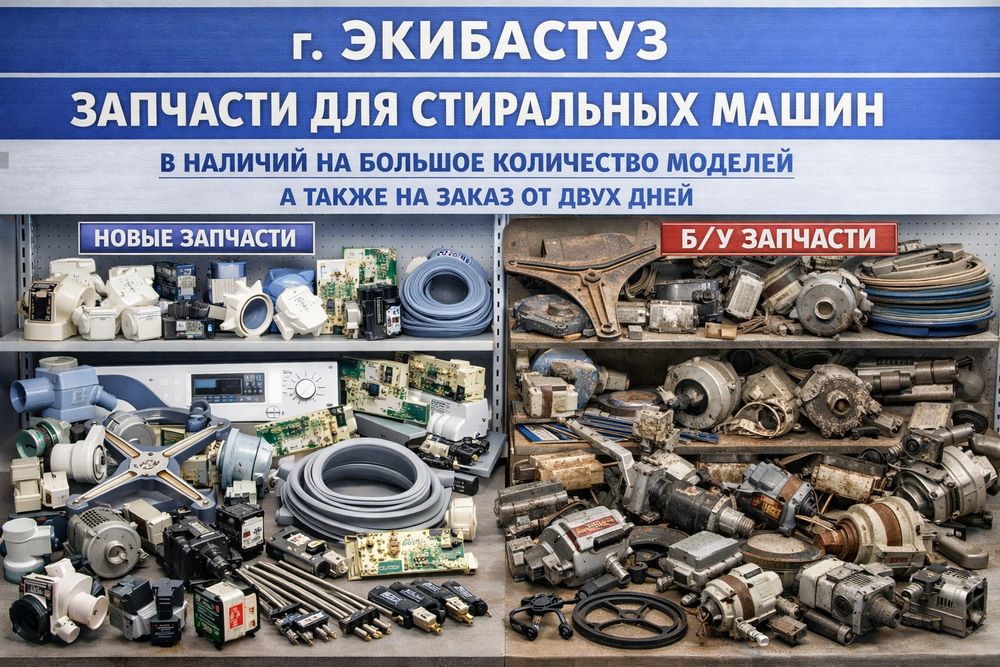 г. ЭКИБАСТУЗ

ЗАПЧАСТИ ДЛЯ СТИРАЛЬНЫХ МАШИН

В НАЛИЧИЙ НА БОЛЬШОЕ КОЛИЧЕСТВО МОДЕЛЕЙ

А ТАКЖЕ НА ЗАКАЗ ОТ ДВУХ ДНЕЙ

НОВЫЕ ЗАПЧАСТИ

Б/У ЗАПЧАСТИ