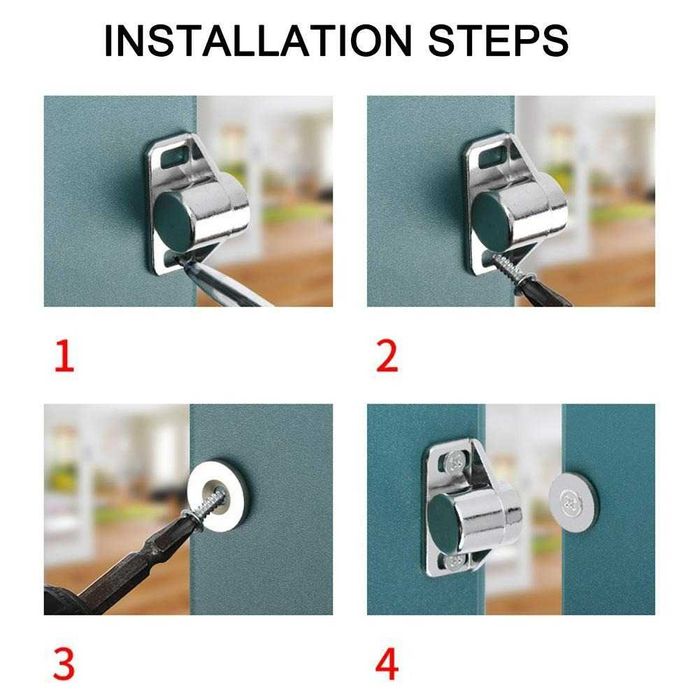 INSTALLATION STEPS

1

2

3

4