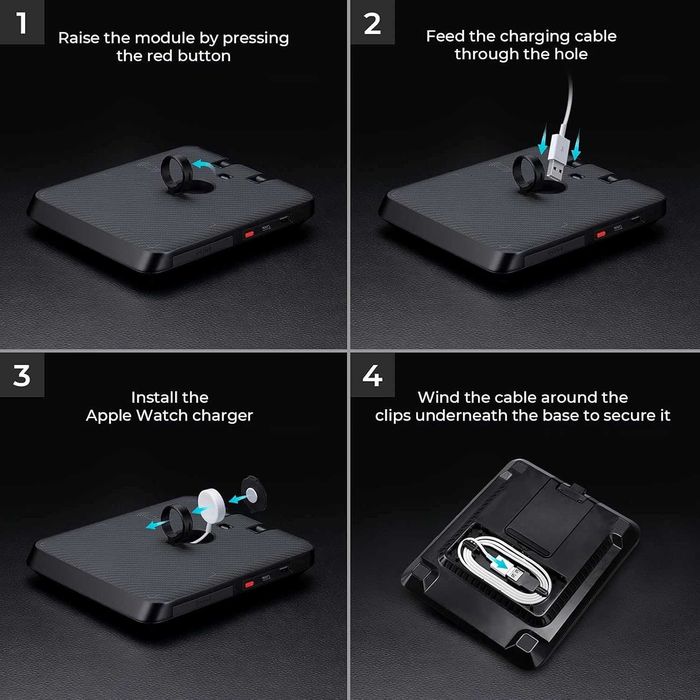 1

Raise the module by pressing the red button

2

Feed the charging cable through the hole

3

Install the Apple Watch charger

4

Wind the cable around the clips underneath the base to secure it