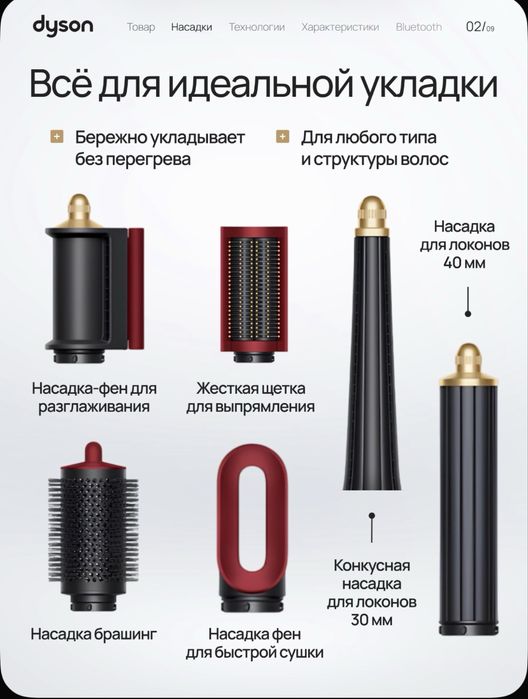 dyson Товар Насадки Технологии Характеристики Bluetooth 02/09

Всё для идеальной укладки

Бережно укладывает без перегрева

Для любого типа и структуры волос

Насадка для локонов 40 мм

Насадка-фен для разглаживания

Жесткая щетка для выпрямления

Насадка брашинг

Насадка фен для быстрой сушки

Конкусная насадка для локонов 30 мм