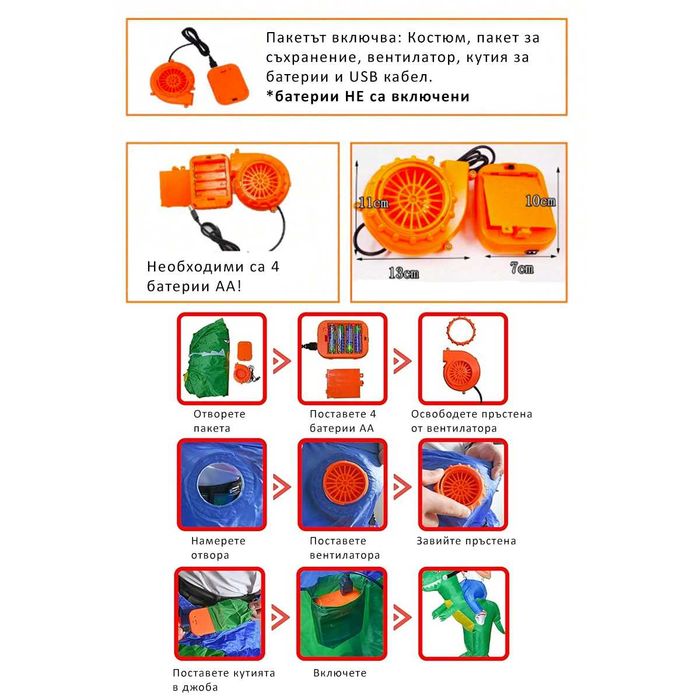 Пакетът включва: Костюм, пакет за съхранение, вентилатор, кутия за батерии и USB кабел.
*батерии НЕ са включени

Необходими са 4 батерии АА!

11cm
10cm
13cm
7cm

Отворете пакета

Поставете 4 батерии АА

Освободете пръстена от вентилатора

Намерете отвора

Поставете вентилатора

Завийте пръстена

Поставете кутията в джоба

Включете