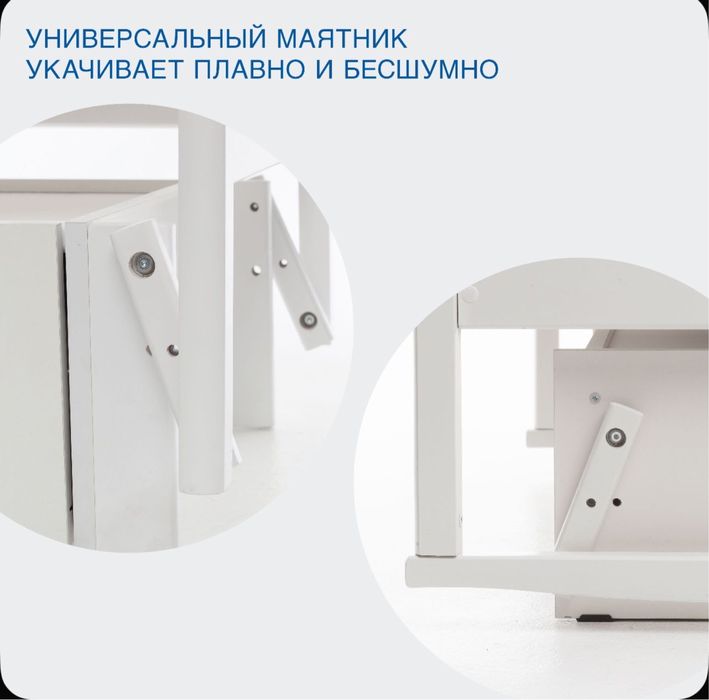 УНИВЕРСАЛЬНЫЙ МАЯТНИК
УКАЧИВАЕТ ПЛАВНО И БЕСШУМНО