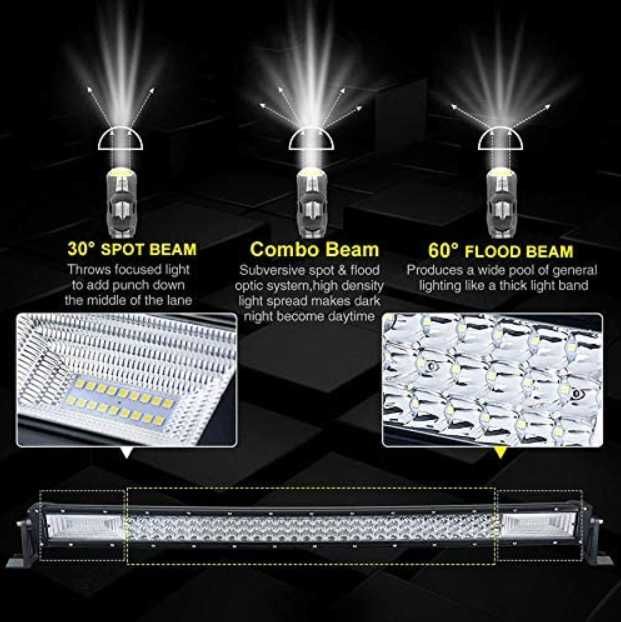 30° SPOT BEAM
Throws focused light to add punch down the middle of the lane

Combo Beam
Subversive spot & flood optic system,high density light spread makes dark night become daytime

60° FLOOD BEAM
Produces a wide pool of general lighting like a thick light band