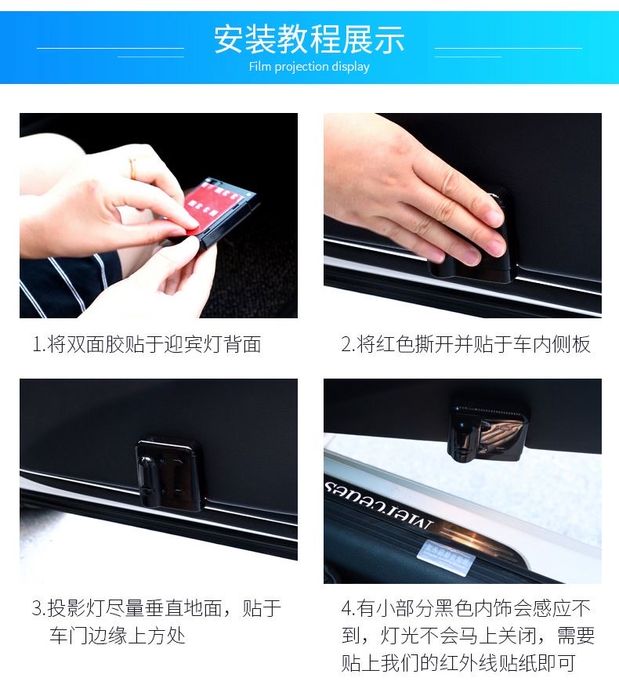 安装教程展示
Film projection display

1.将双面胶贴于迎宾灯背面

2.将红色撕开并贴于车内侧板

Mercedes

3.投影灯尽量垂直地面，贴于车门边缘上方处

4.有小部分黑色内饰会感应不到，灯光不会马上关闭，需要贴上我们的红外线贴纸即可